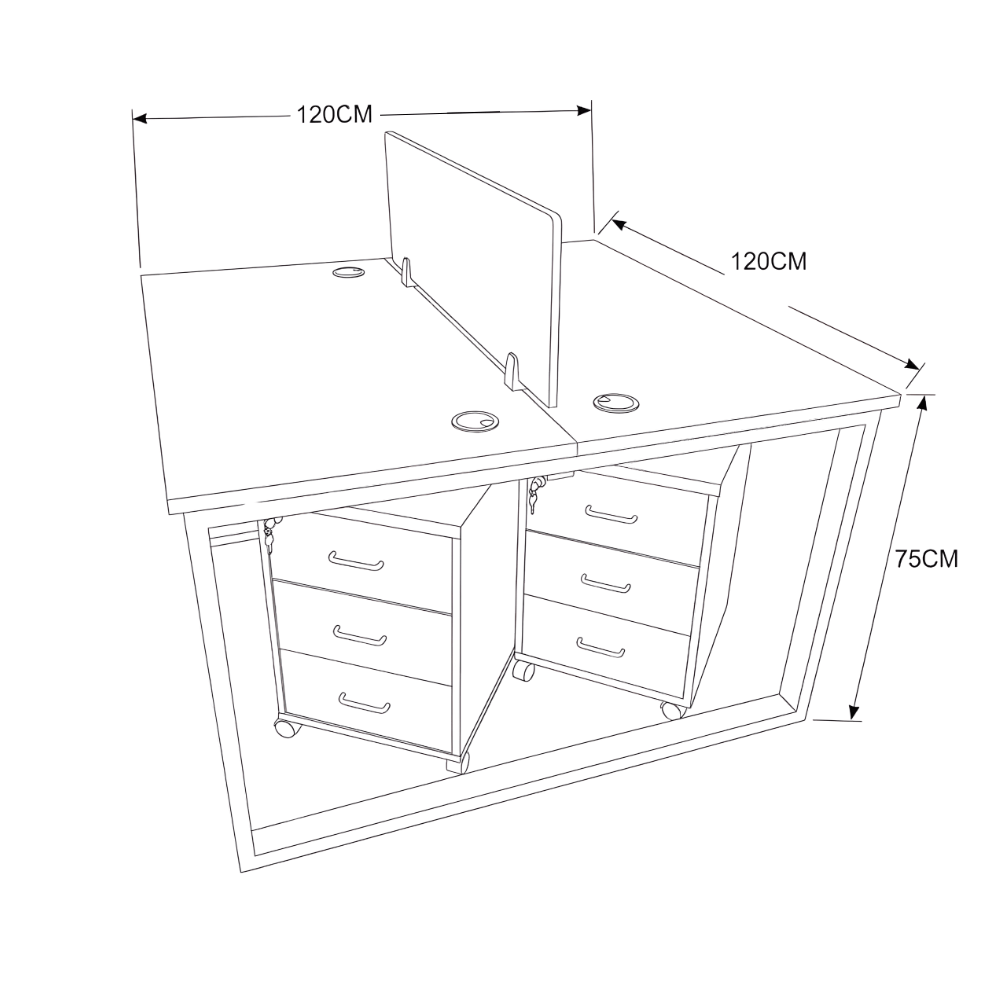 120CM
120CM
75CM