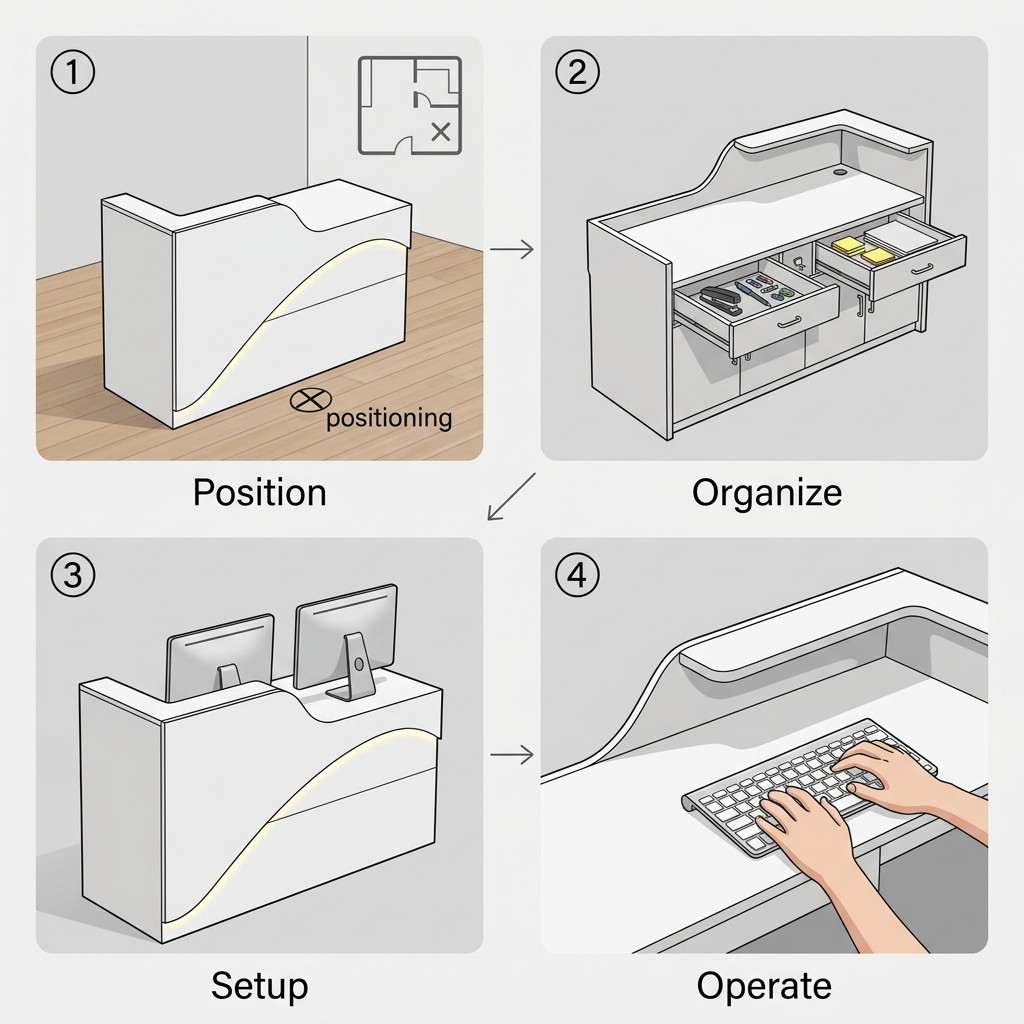 ①

positioning

Position

②

Organize

③

Setup

④

Operate